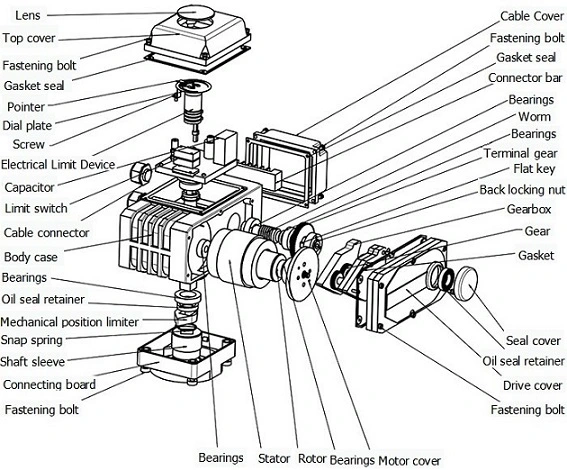 Lens
Top cover
Fastening bolt
Gasket seal
Pointer
Dial plate
Screw
Electrical Limit Device
Capacitor
Limit switch
Cable connector
Body case
Bearings
Oil seal retainer
Mechanical position limiter
Snap spring
Shaft sleeve
Connecting board
Fastening bolt

Cable Cover
Fastening bolt
Gasket seal
Connector bar
Bearings
Worm
Bearings
Terminal gear
Flat key
Back locking nut
Gearbox
Gear
Gasket
Seal cover
Oil seal retainer
Drive cover
Fastening bolt

Bearings
Stator
Rotor
Bearings
Motor cover